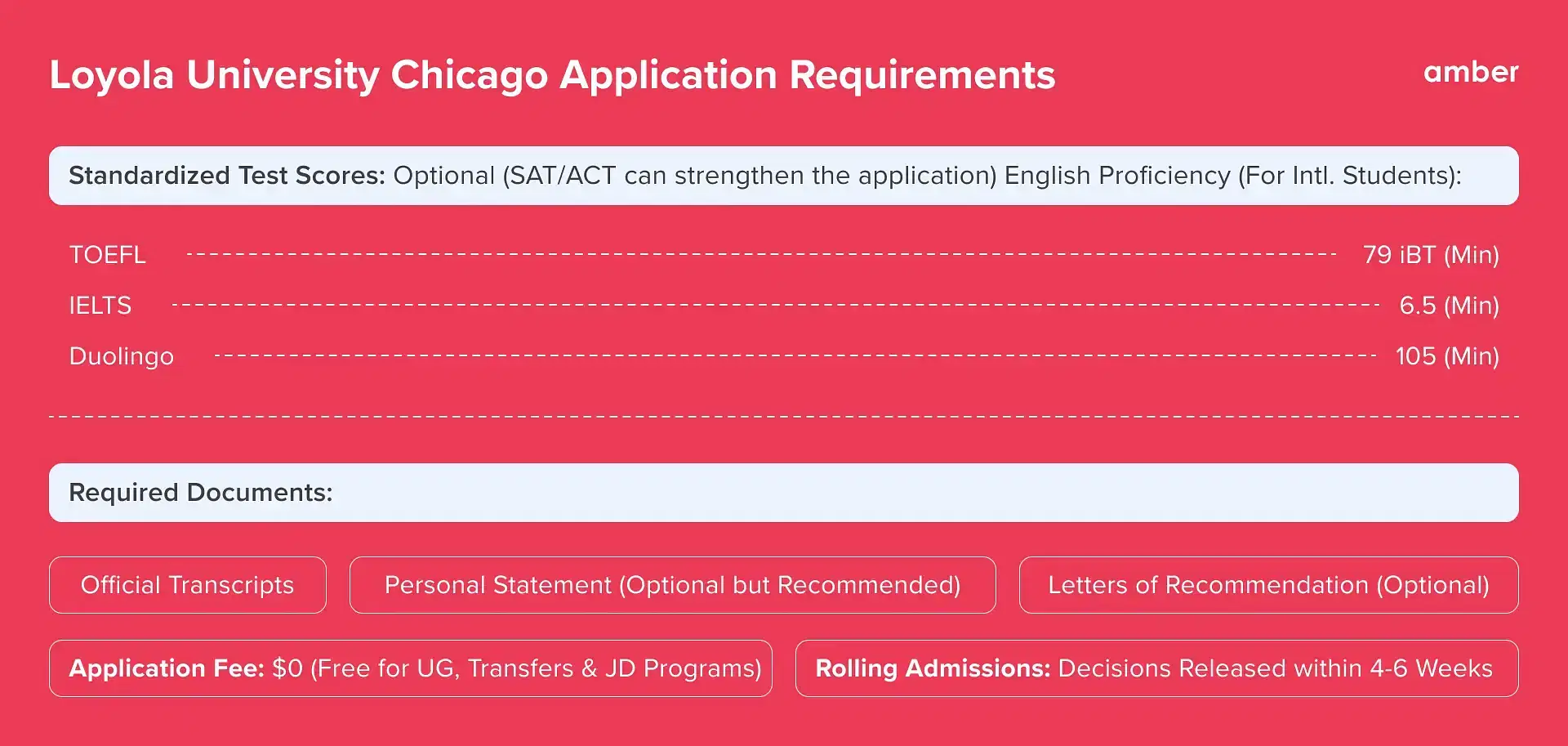 Loyola University Chicago Application Requirements

amber

Standardized Test Scores: Optional (SAT/ACT can strengthen the application) English Proficiency (For Intl. Students):

TOEFL 79 iBT (Min)

IELTS 6.5 (Min)

Duolingo 105 (Min)

Required Documents:

Official Transcripts

Personal Statement (Optional but Recommended)

Letters of Recommendation (Optional)

Application Fee: $0 (Free for UG, Transfers & JD Programs)

Rolling Admissions: Decisions Released within 4-6 Weeks